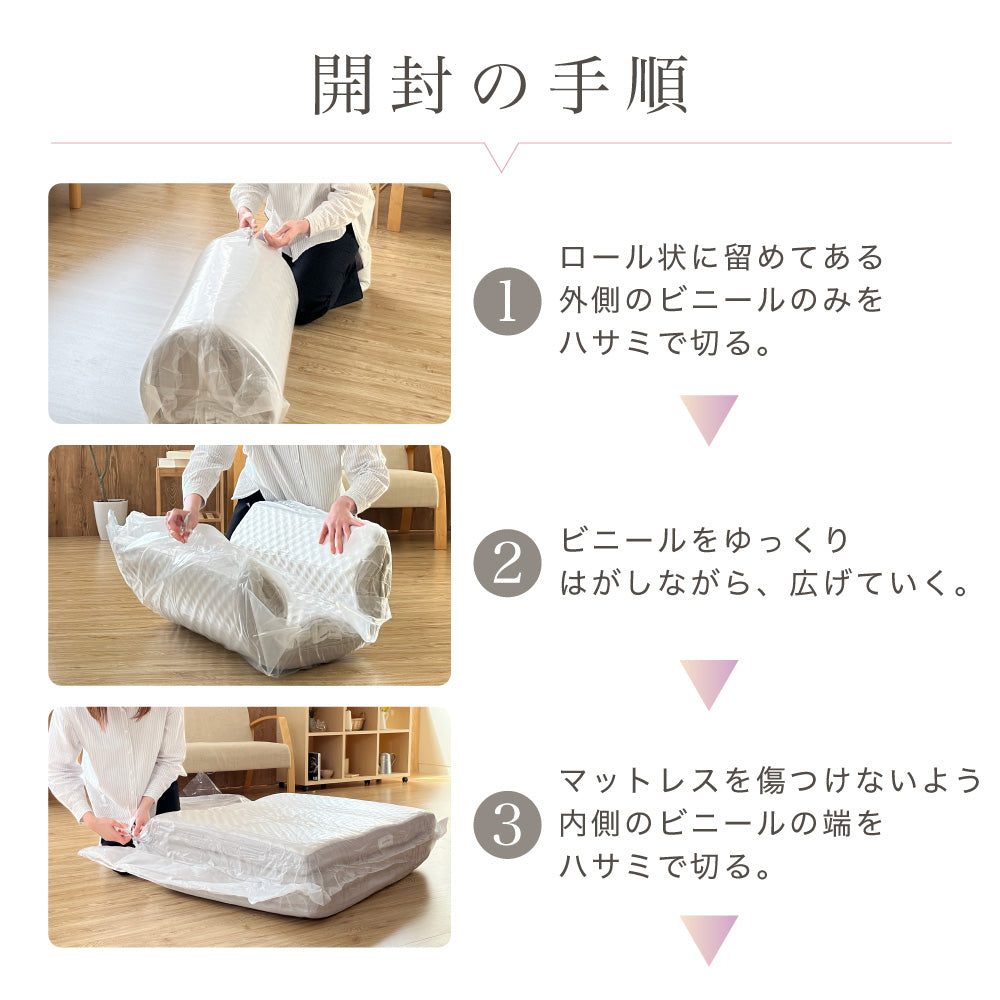 開封の手順

1 ロール状に留めてある外側のビニールのみをハサミで切る。

2 ビニールをゆっくりはがしながら、広げていく。

3 マットレスを傷つけないよう内側のビニールの端をハサミで切る。