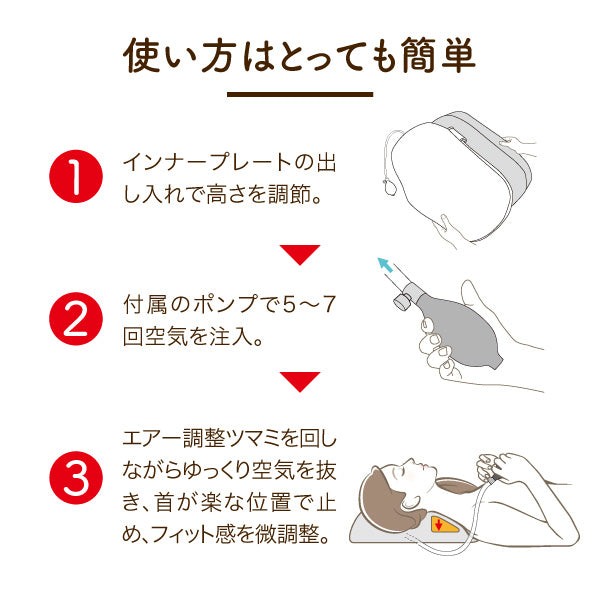 使い方はとっても簡単

1 インナープレートの出し入れで高さを調節。

2 付属のポンプで5〜7回空気を注入。

3 エアー調整ツマミを回しながらゆっくり空気を抜き、首が楽な位置で止め、フィット感を微調整。