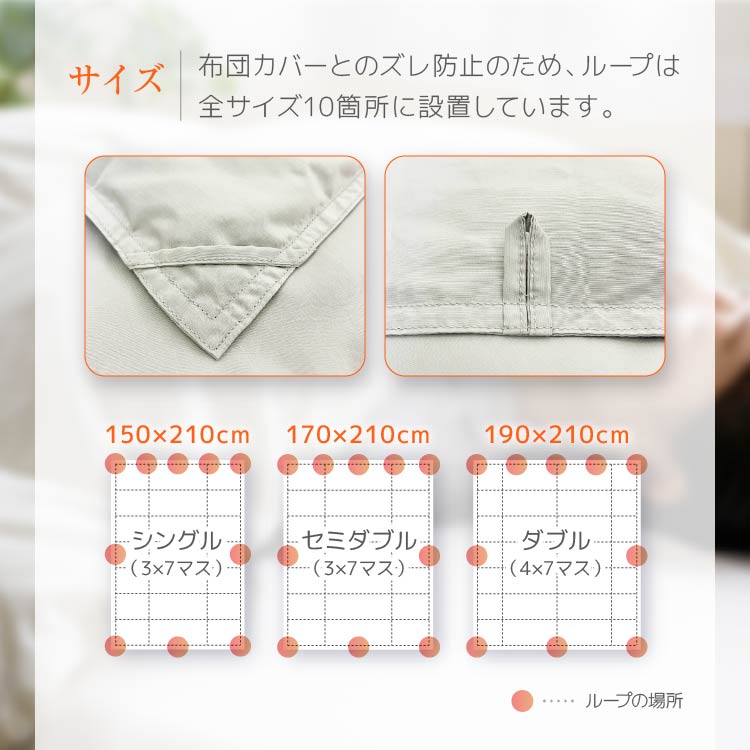 サイズ

布団カバーとのズレ防止のため、ループは全サイズ10箇所に設置しています。

150×210cm

シングル
（3×7マス）

170×210cm

セミダブル
（3×7マス）

190×210cm

ダブル
（4×7マス）

…… ループの場所