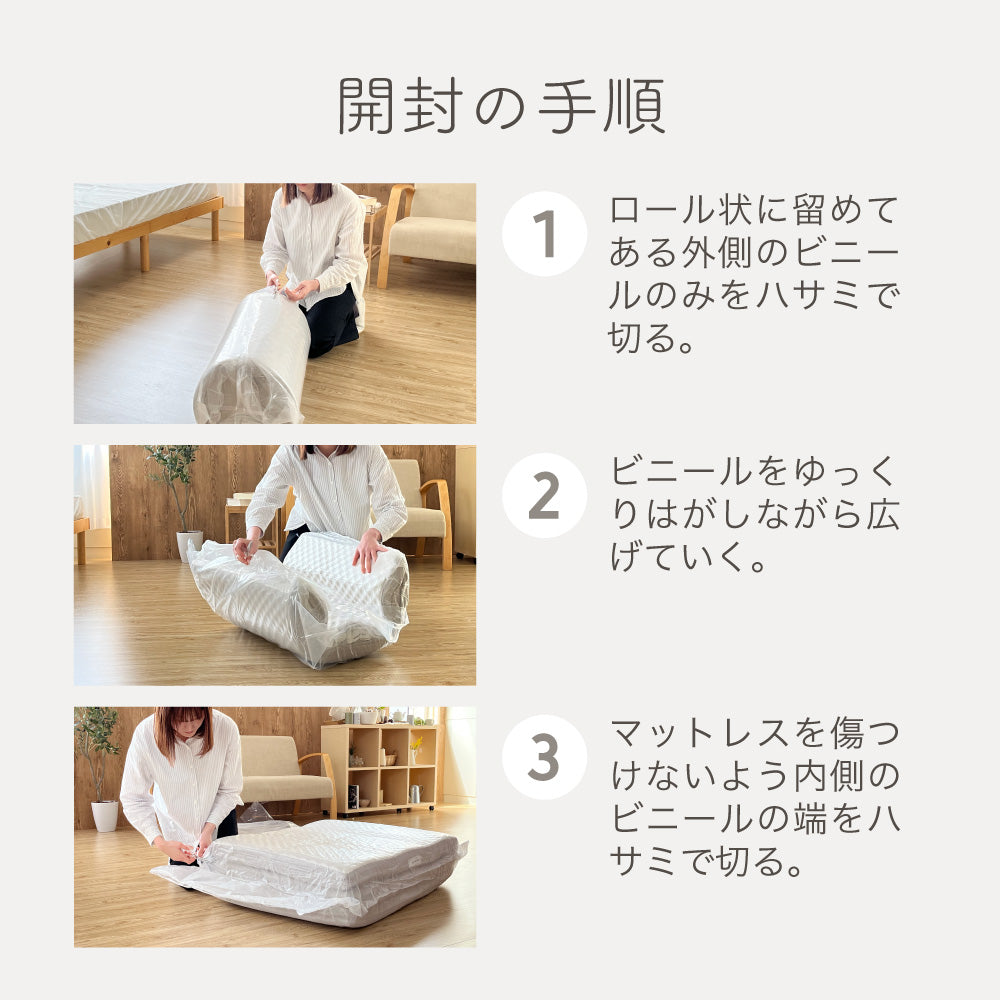 開封の手順

1

ロール状に留めてある外側のビニールのみをハサミで切る。

2

ビニールをゆっくりはがしながら広げていく。

3

マットレスを傷つけないよう内側のビニールの端をハサミで切る。