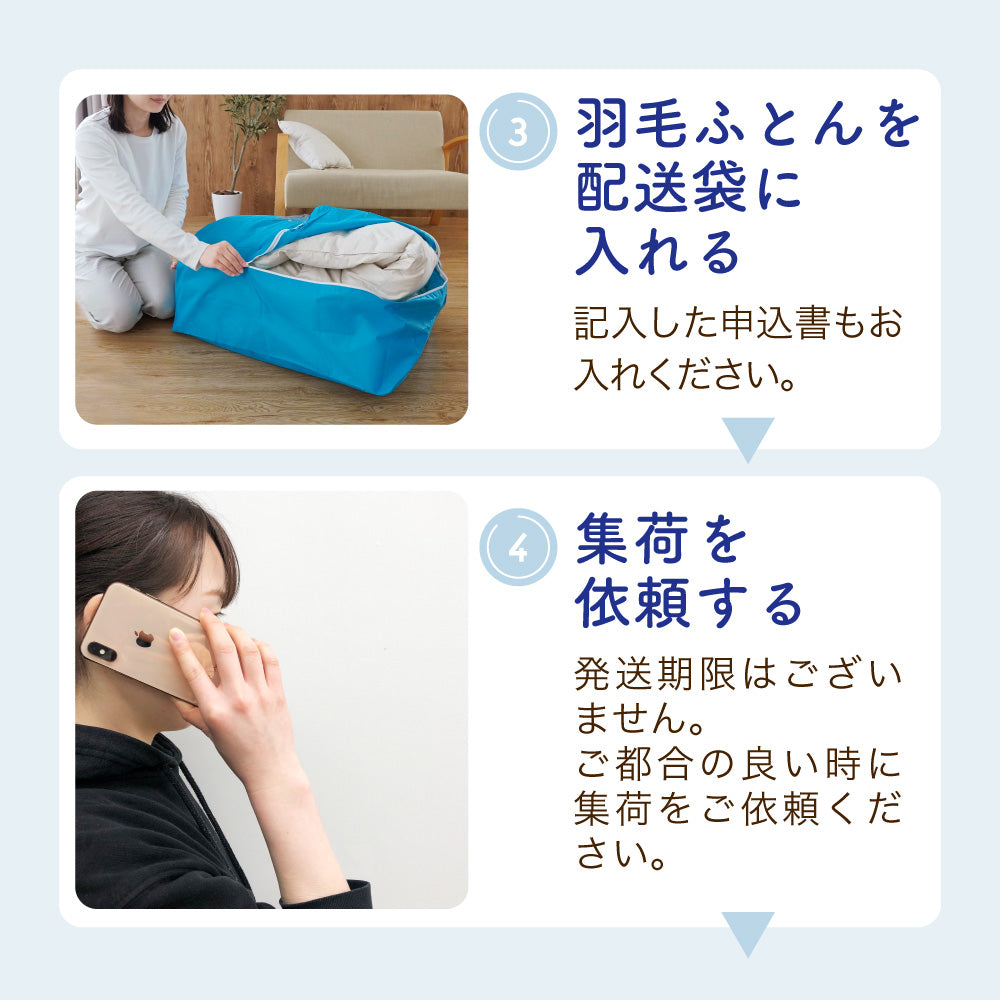 3

羽毛ふとんを配送袋に入れる

記入した申込書もお入れください。

4

集荷を依頼する

発送期限はございません。
ご都合の良い時に集荷をご依頼ください。